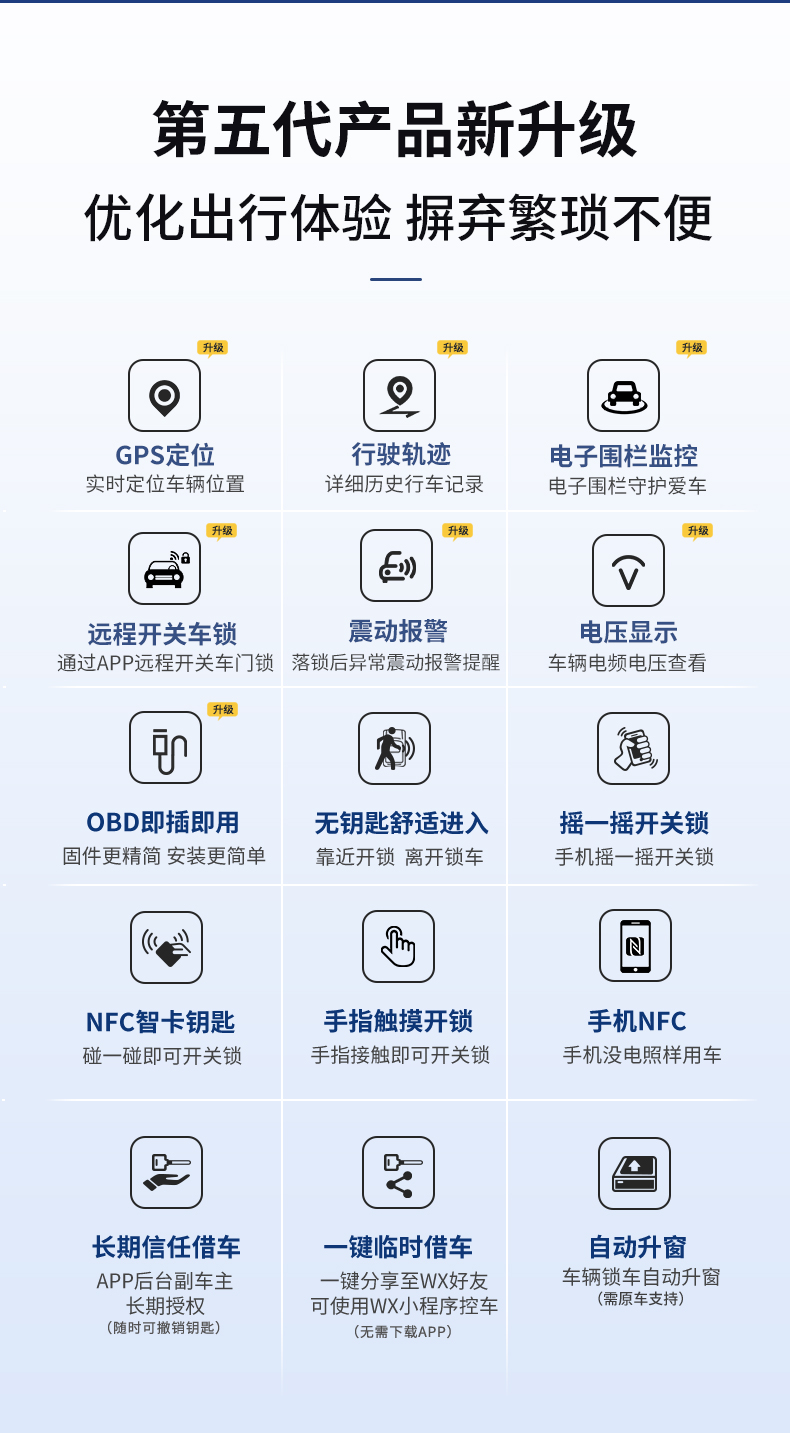 第五代产品新升级

优化出行体验 摒弃繁琐不便

升级
GPS定位
实时定位车辆位置

升级
行驶轨迹
详细历史行车记录

升级
电子围栏监控
电子围栏守护爱车

升级
远程开关车锁
通过APP远程开关车门锁

升级
震动报警
落锁后异常震动报警提醒

升级
电压显示
车辆电频电压查看

升级
OBD即插即用
固件更精简 安装更简单

无钥匙舒适进入
靠近开锁 离开锁车

摇一摇开关锁
手机摇一摇开关锁

NFC智卡钥匙
碰一碰即可开关锁

手指触摸开锁
手指接触即可开关锁

手机NFC
手机没电照样用车

长期信任借车
APP后台副车主
长期授权
(随时可撤销钥匙)

一键临时借车
一键分享至WX好友
可使用WX小程序控车
(无需下载APP)

自动升窗
车辆锁车自动升窗
(需原车支持)